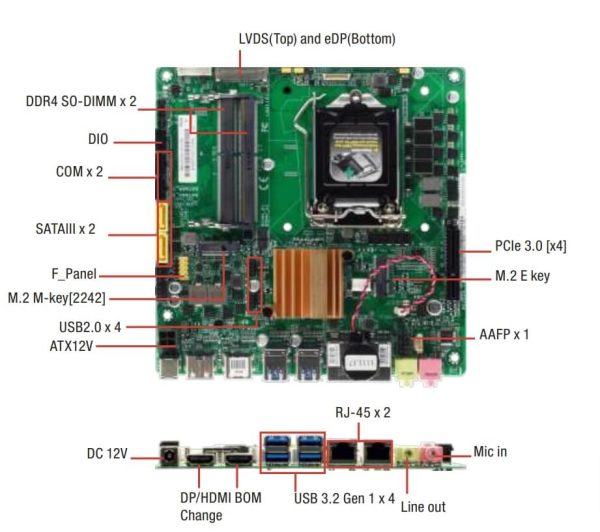 LVDS(Top) and eDP(Bottom)

DDR4 SO-DIMM x 2

DIO

COM x 2

SATAIII x 2

F_Panel

M.2 M-key[2242]

USB2.0 x 4

ATX12V

PCIe 3.0 [x4]

M.2 E key

AAFP x 1

RJ-45 x 2

DC 12V

Mic in

DP/HDMI BOM Change

USB 3.2 Gen 1 x 4

Line out